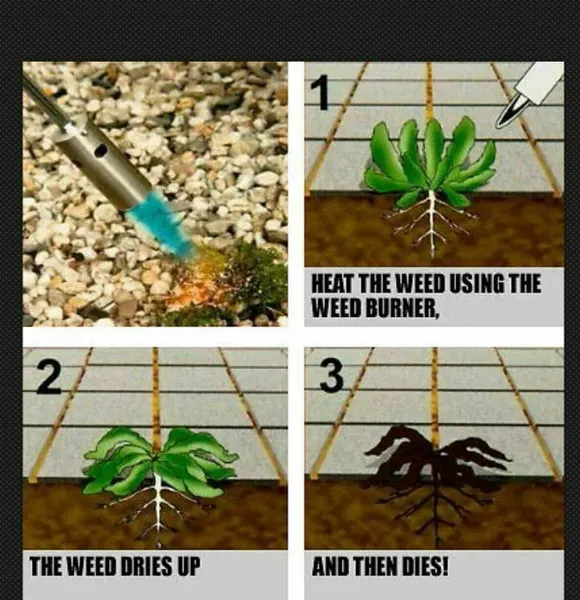 1

HEAT THE WEED USING THE WEED BURNER,

2

THE WEED DRIES UP

3

AND THEN DIES!